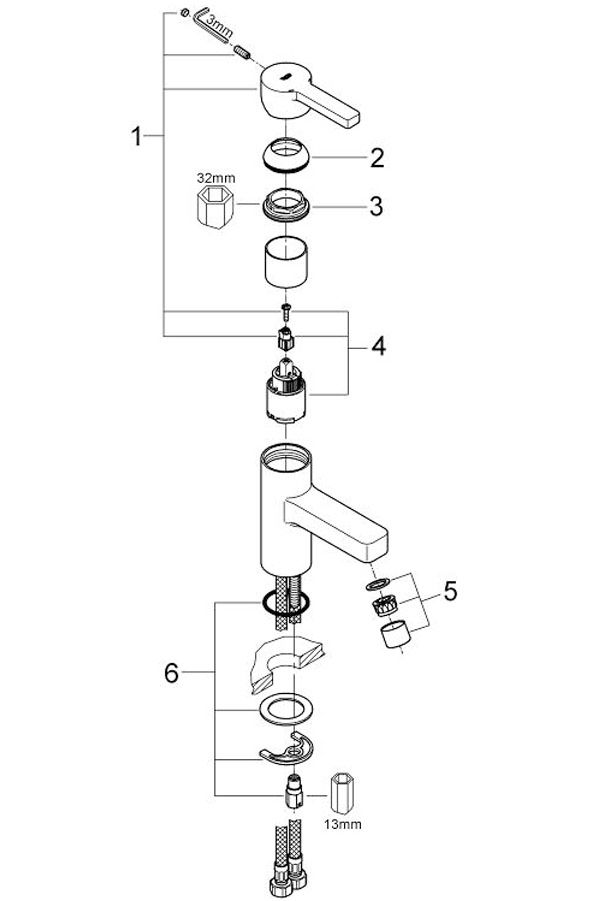 3mm

1

2

32mm

3

4

5

6

13mm